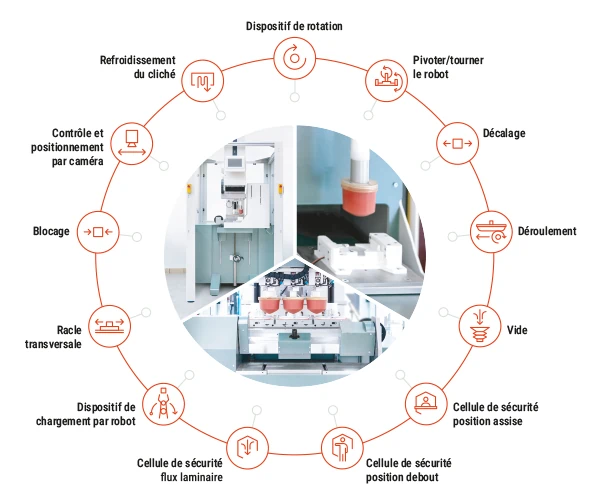 Dispositif de rotation

Pivoter/tourner le robot

Décalage

Déroulement

Vide

Cellule de sécurité position assise

Cellule de sécurité position debout

Cellule de sécurité flux laminaire

Dispositif de chargement par robot

Racle transversale

Blocage

Contrôle et positionnement par caméra

Refroidissement du cliché